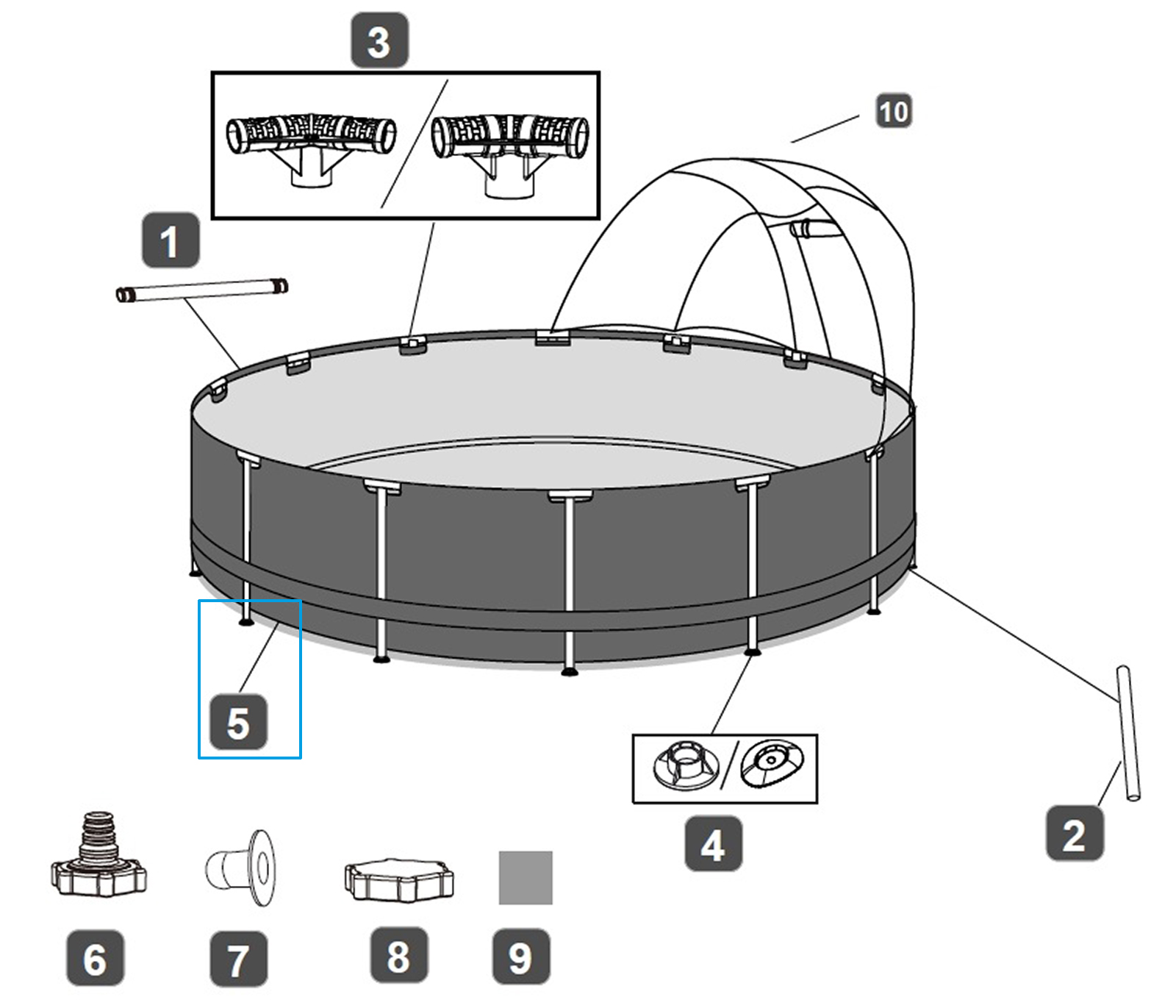 3
10
1
5
4
2
6
7
8
9