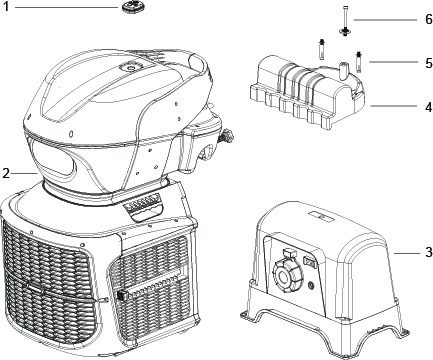 1
6
5
4
2
3