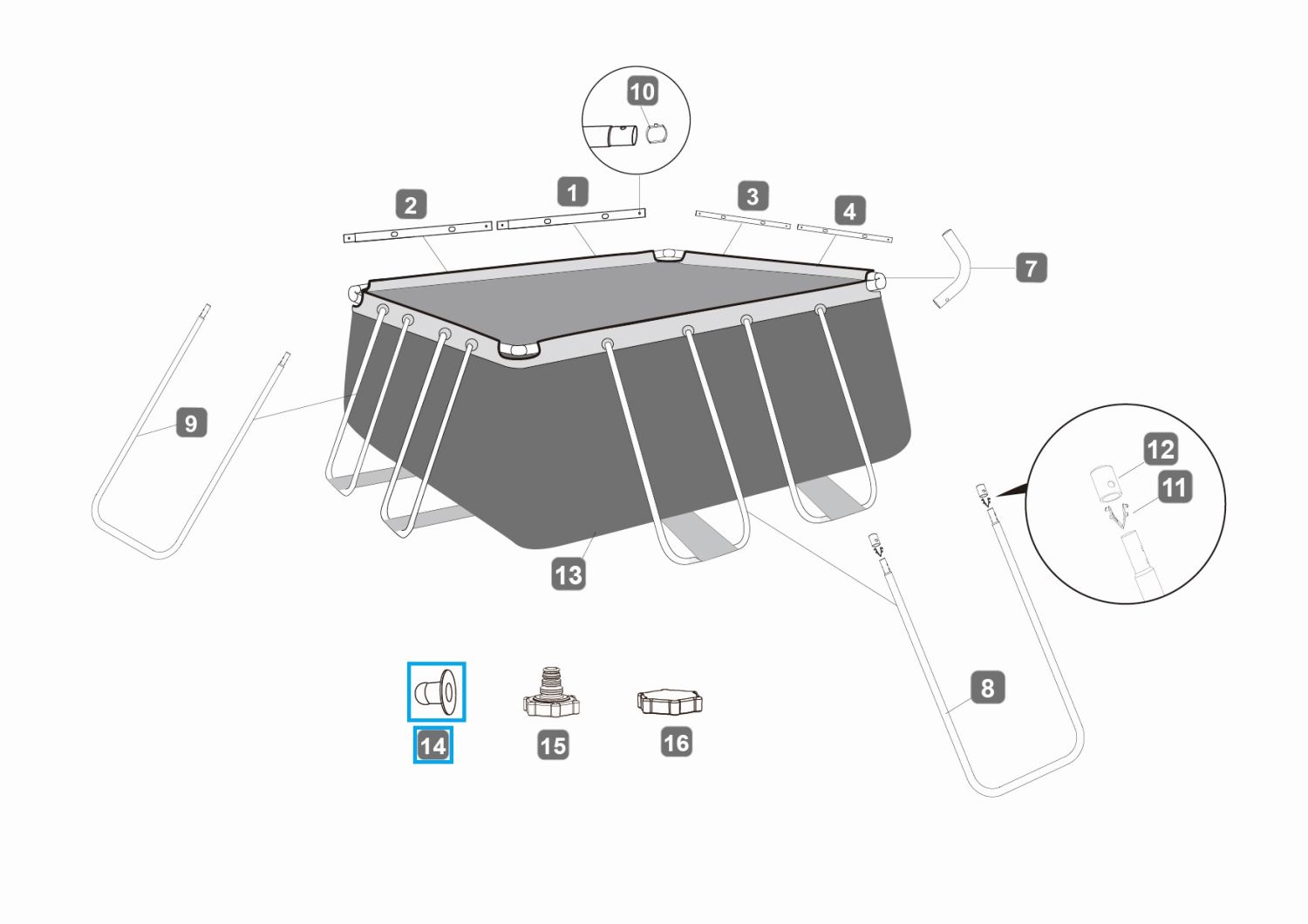 10
2
1
3
4
7
9
12
11
13
8
14
15
16