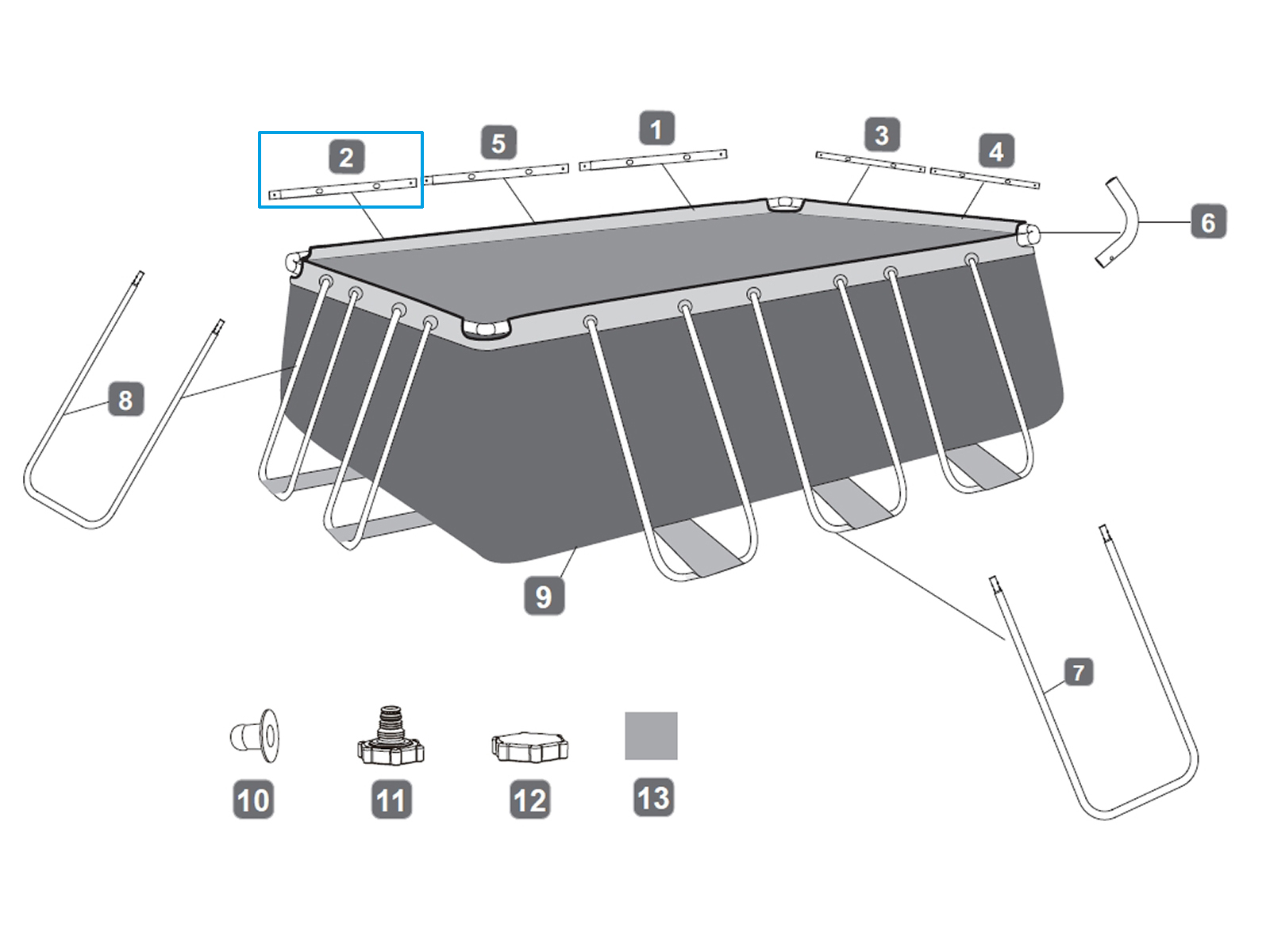 2
5
1
3
4
6
8
9
7
10
11
12
13