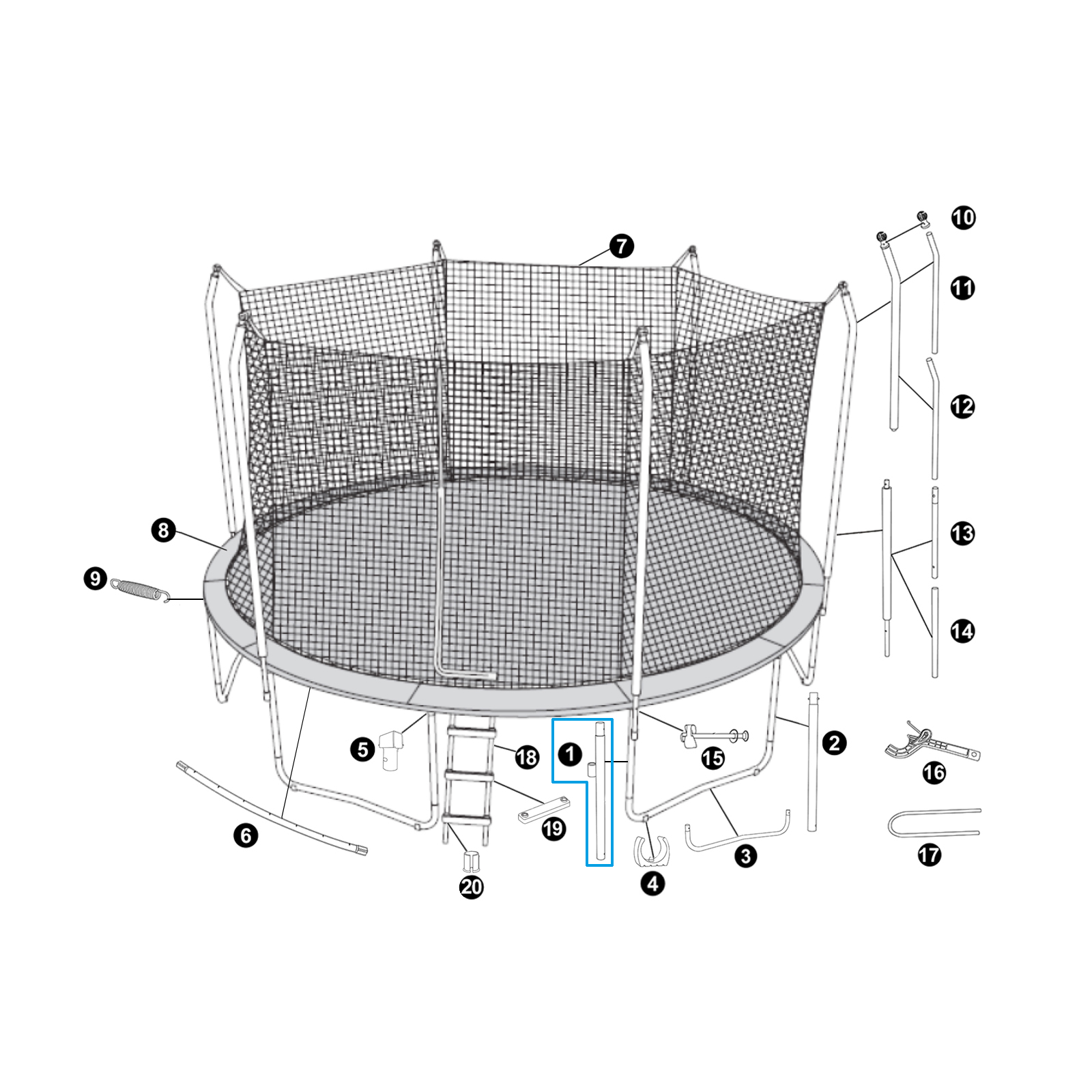 10
7
11
12
8
13
9
14
5
18
1
15
2
16
6
19
3
17
20
4