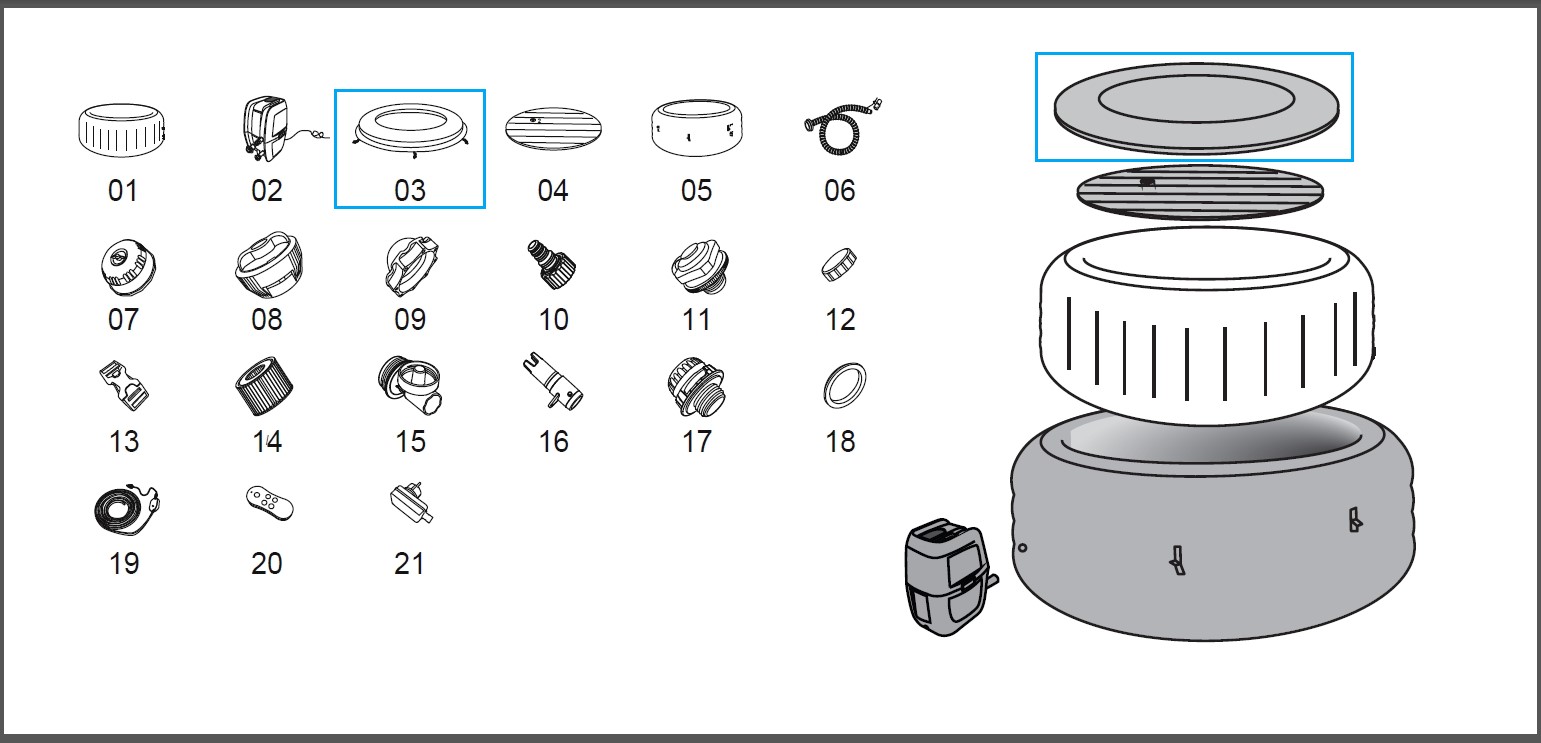 01
02
03
04
05
06
07
08
09
10
11
12
13
14
15
16
17
18
19
20
21