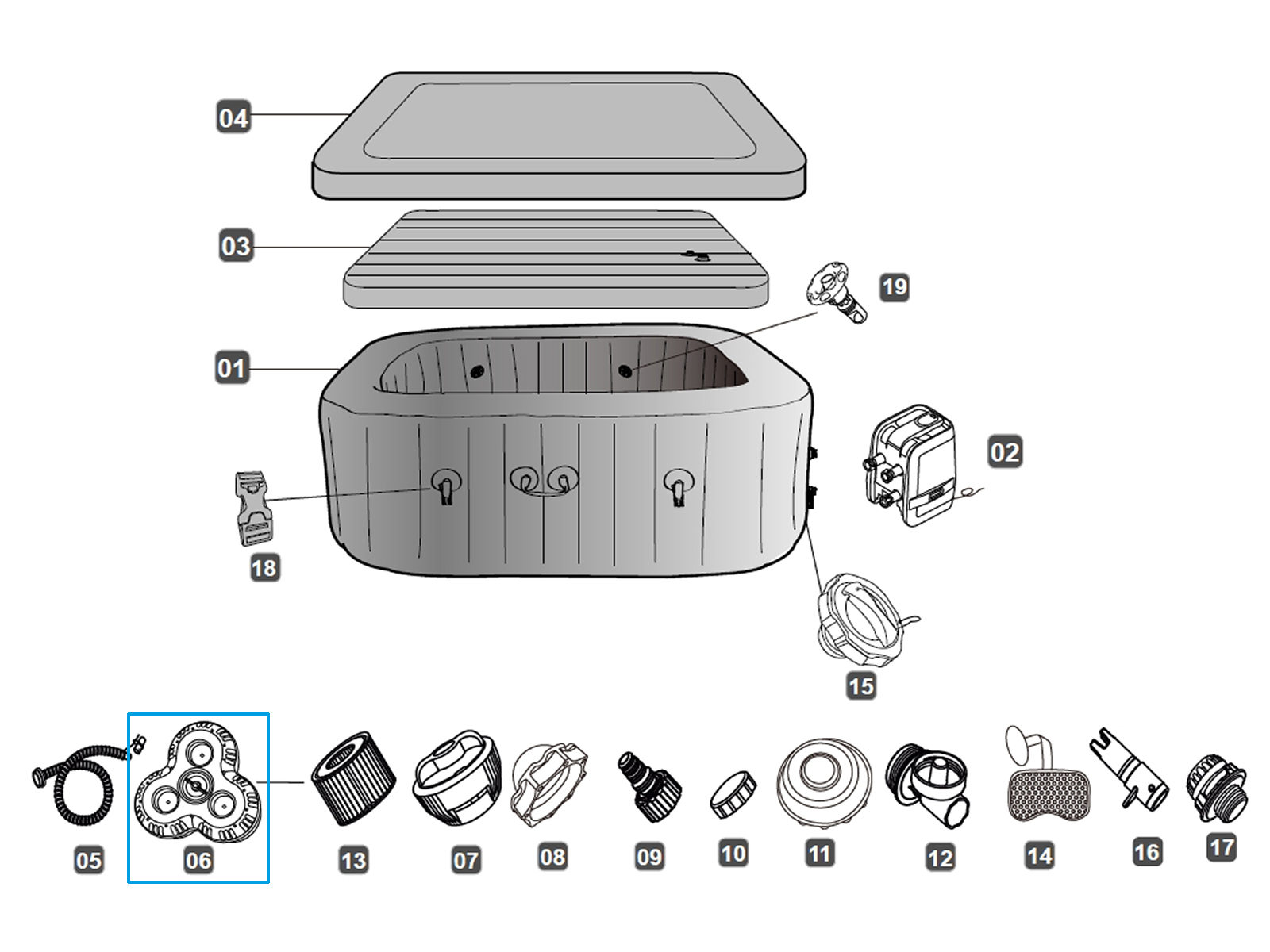 04
03
19
01
02
18
15
05
06
13
07
08
09
10
11
12
14
16
17