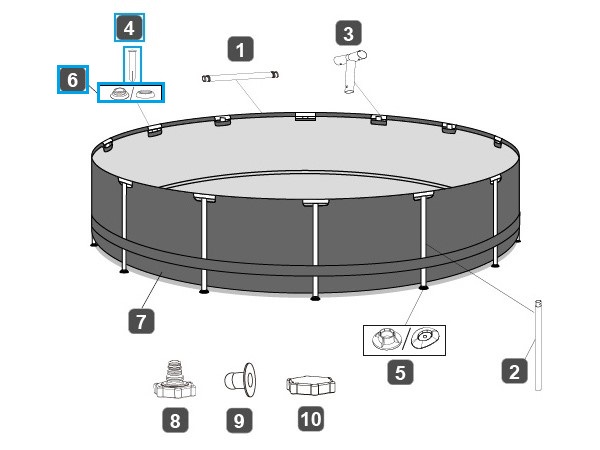 4
6
1
3
7
5
2
8
9
10