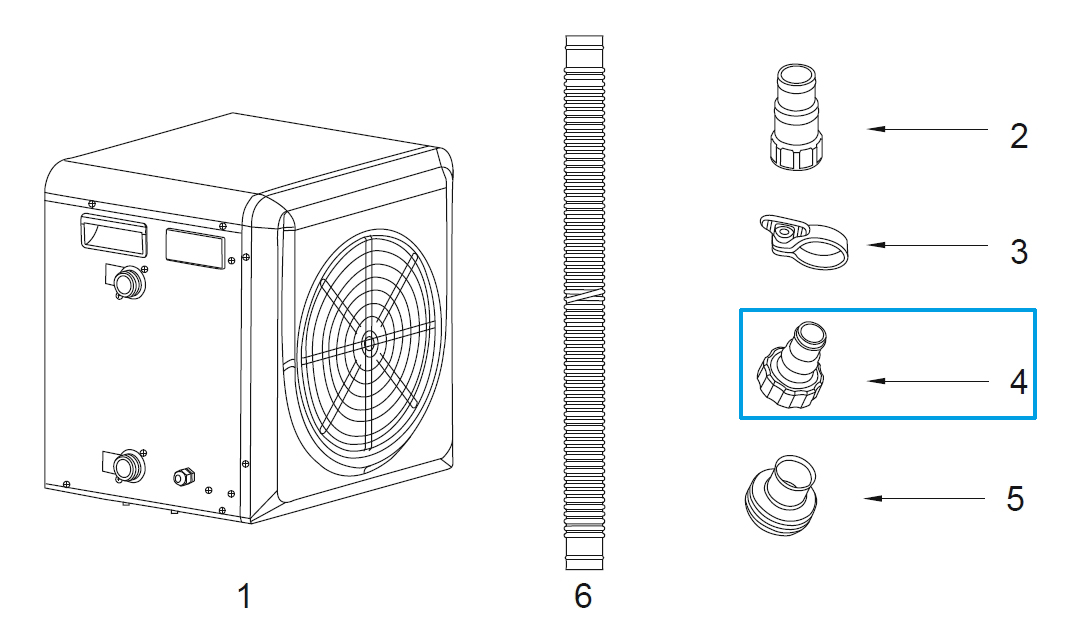 2
3
4
5
1
6