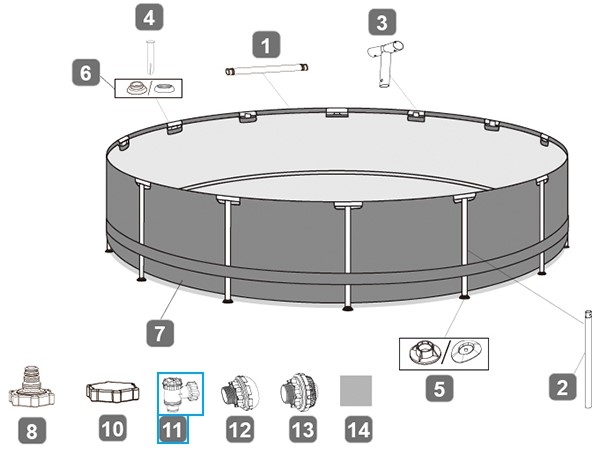 4
1
3
6
7
5
2
8
10
11
12
13
14