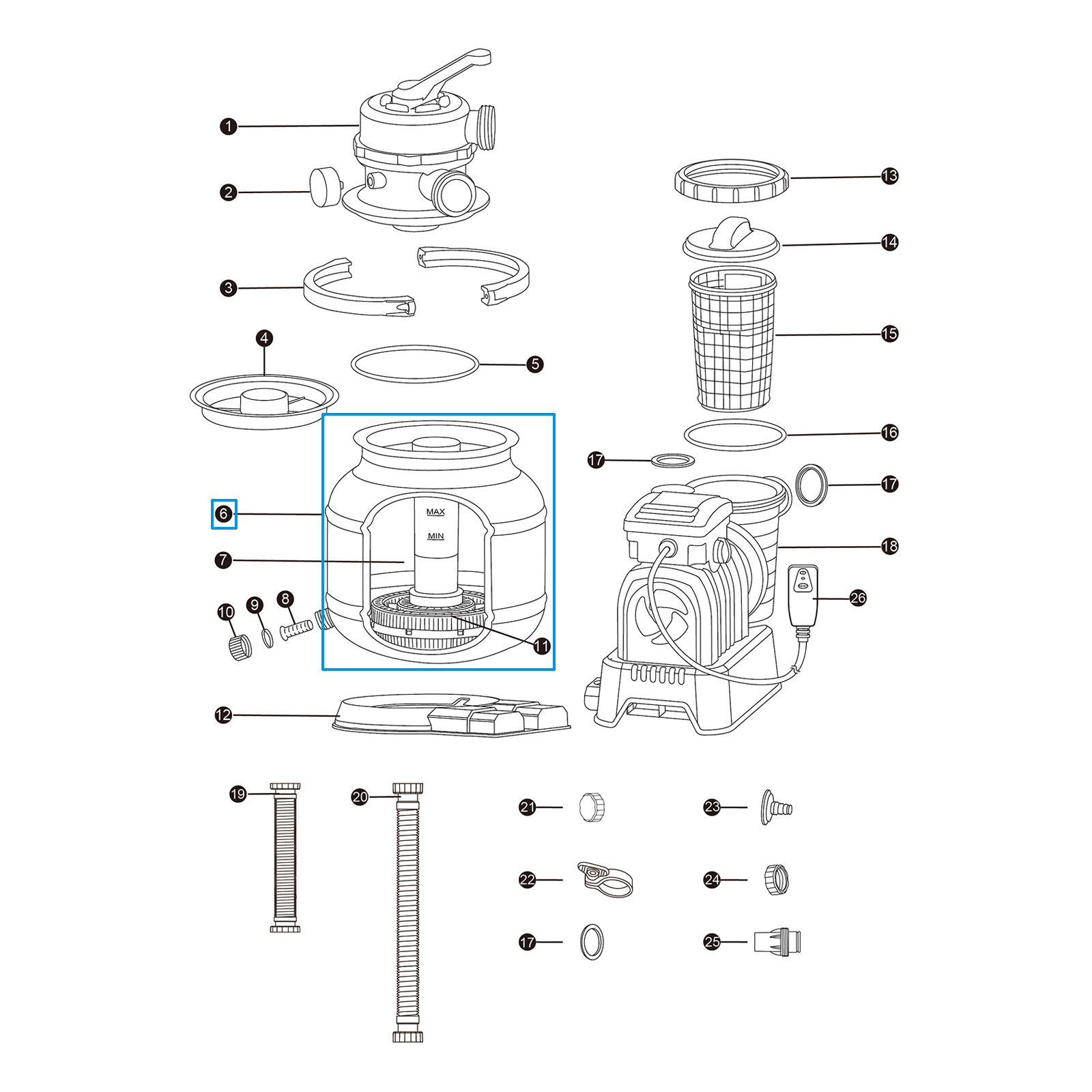 1
2
3
4
5
6
MAX
MIN
7
10
9
8
11
12
13
14
15
16
17
17
18
26
19
20
21
22
17
23
24
25