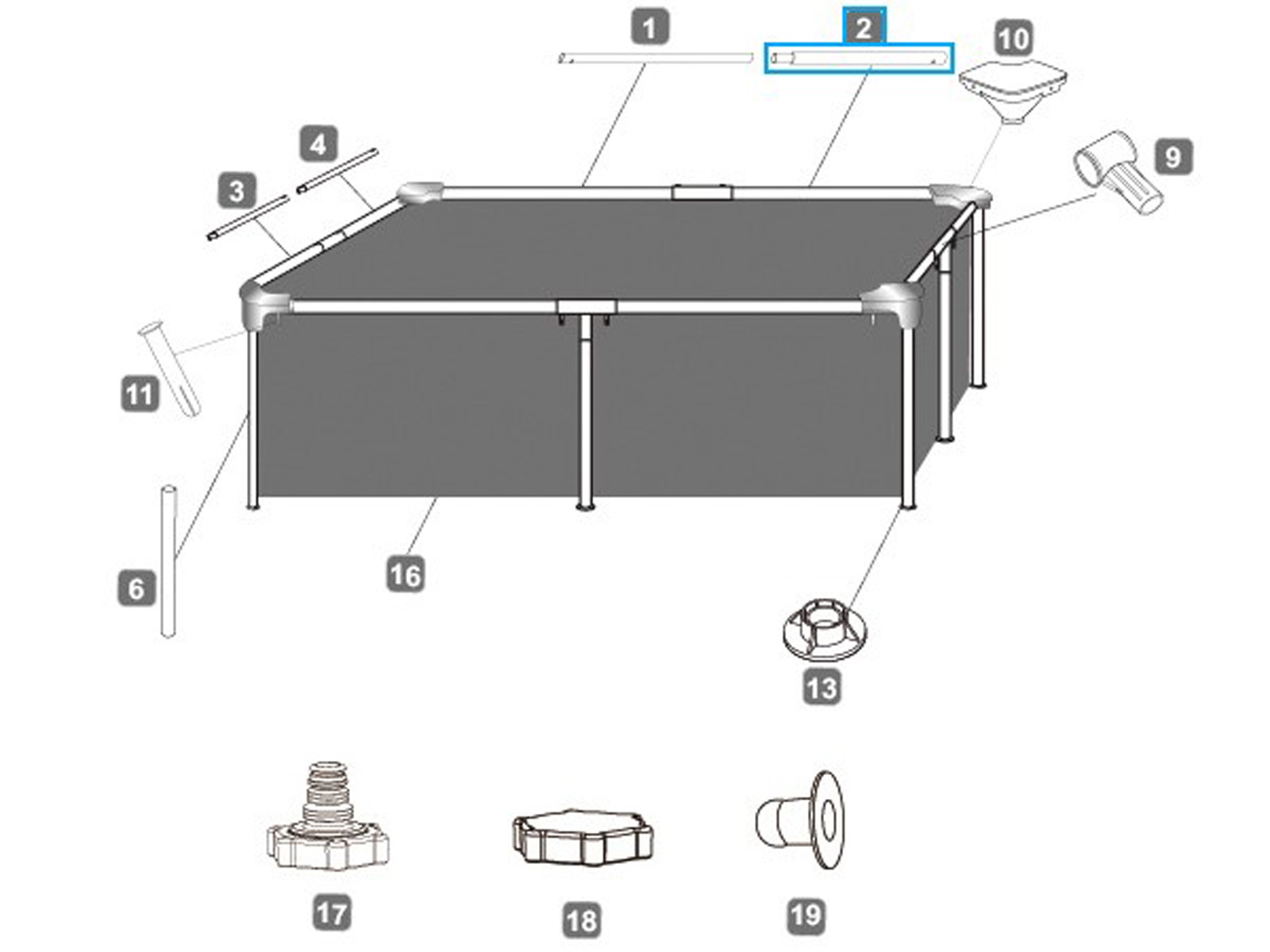 1
2
10
4
3
9
11
6
16
13
17
18
19