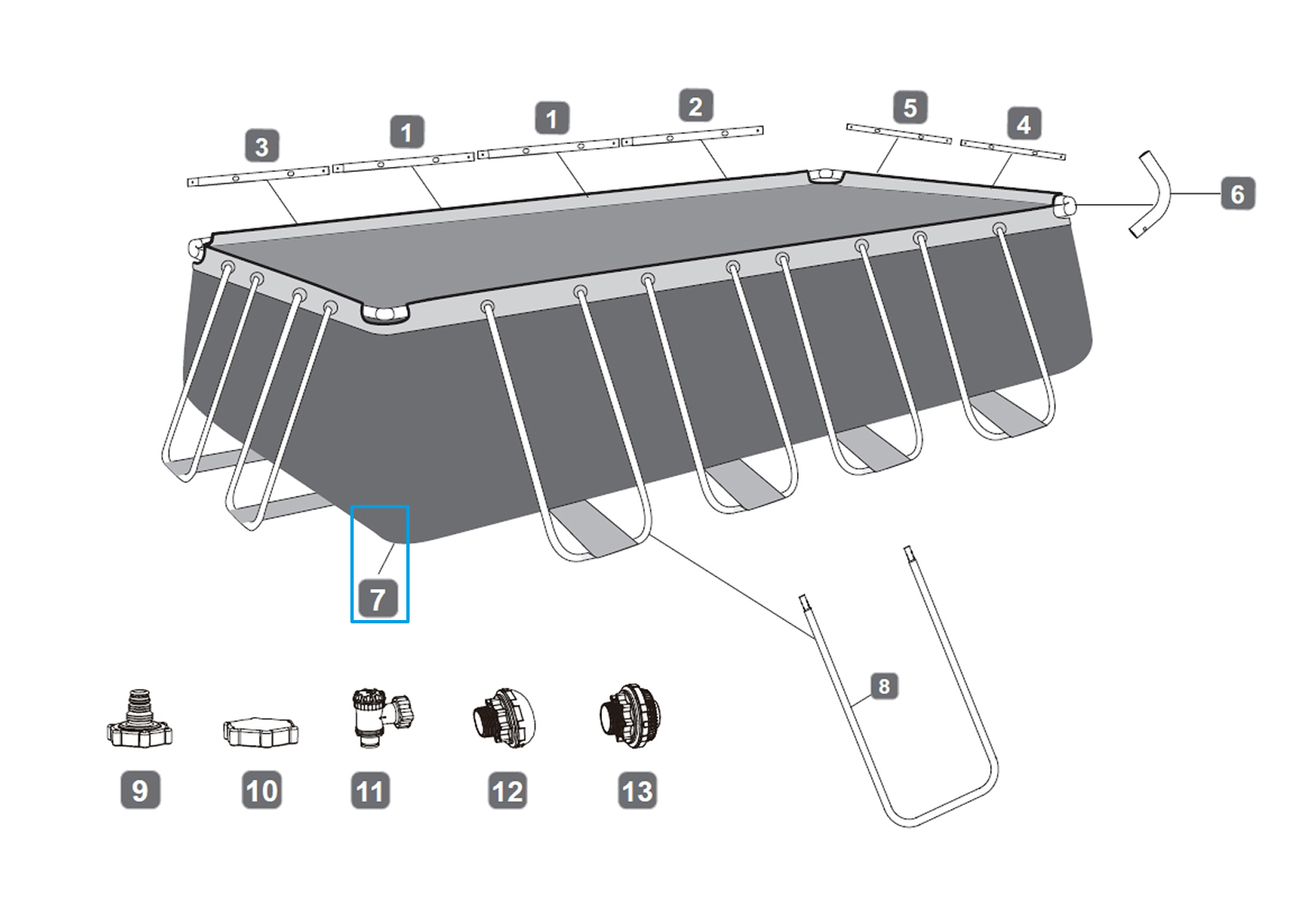 3
1
1
2
5
4
6
7
8
9
10
11
12
13