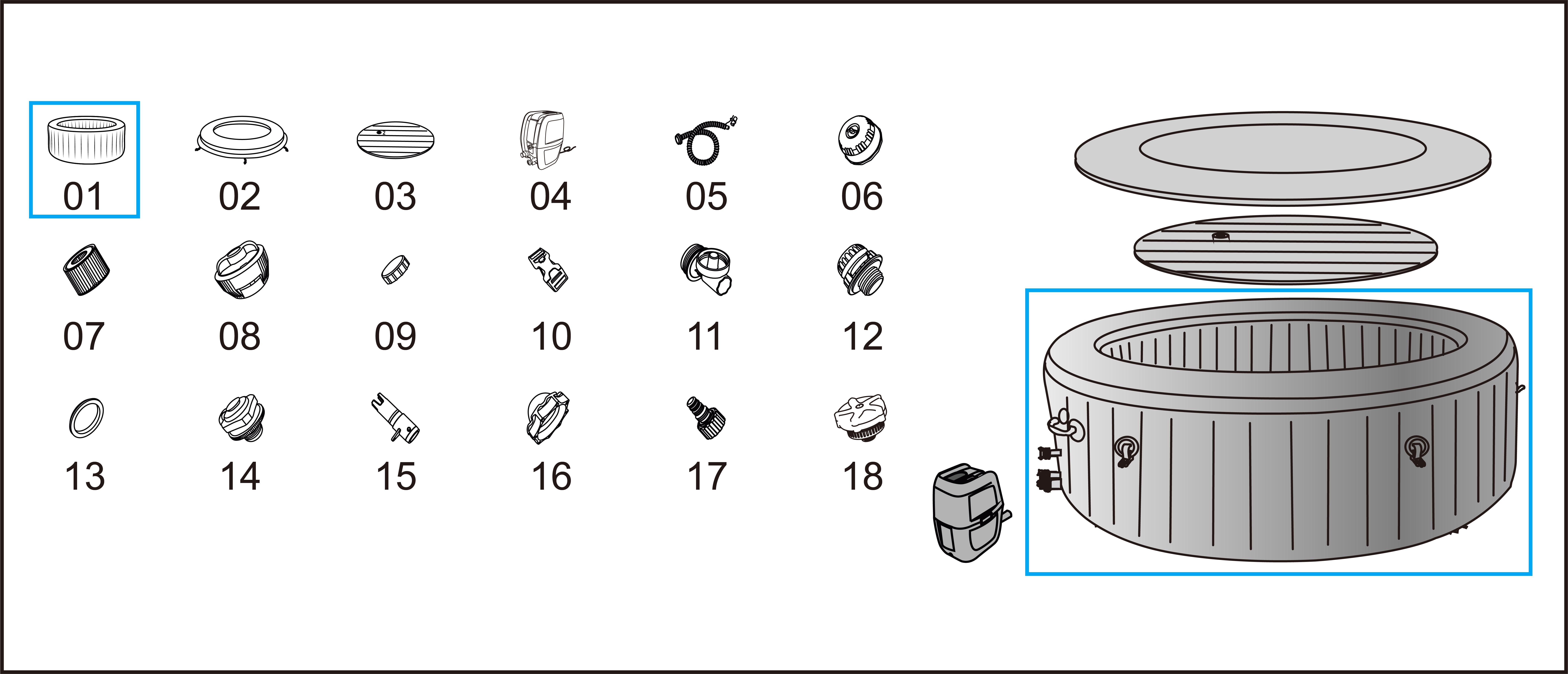 01 02 03 04 05 06
07 08 09 10 11 12
13 14 15 16 17 18