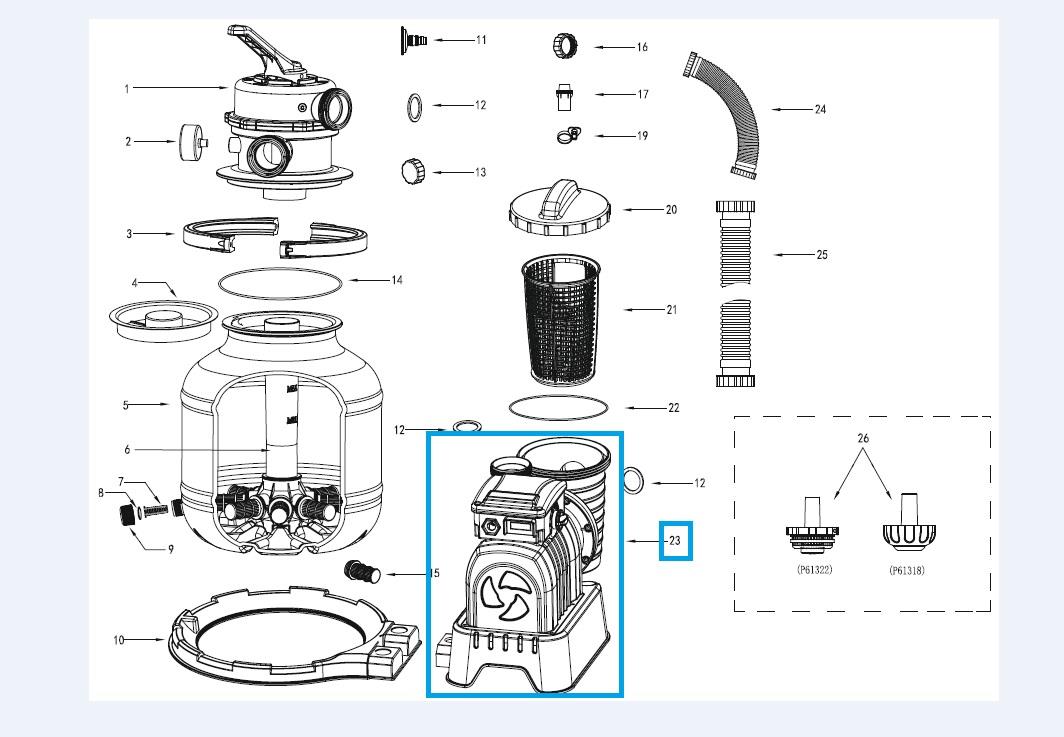 1
2
3
4
5
6
7
8
9
10
11
12
13
14
12
15
16
17
19
20
21
22
12
23
24
25
26
(P61322)
(P61318)