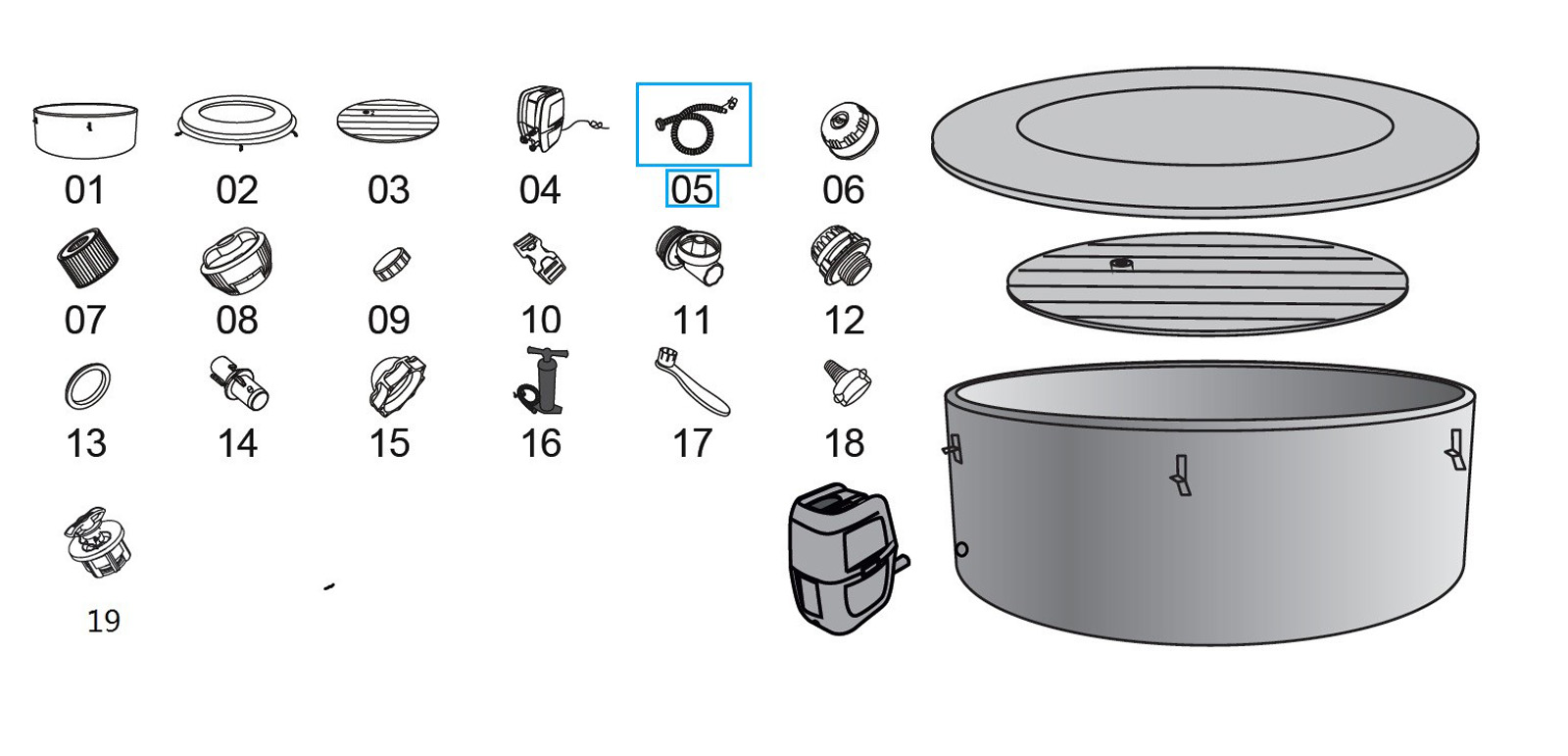 01 02 03 04 05 06

07 08 09 10 11 12

13 14 15 16 17 18

19