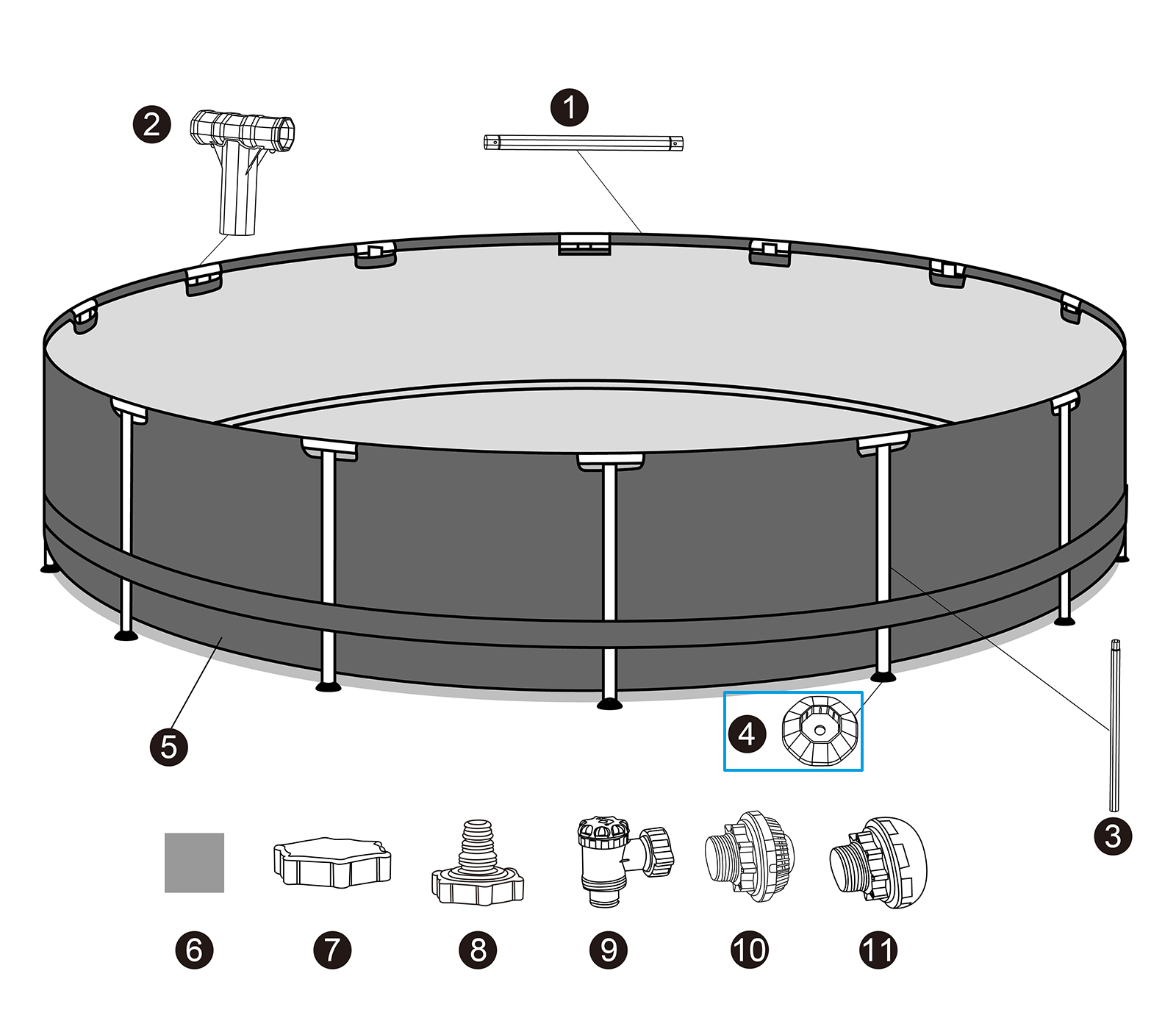 2
1
5
4
3
6
7
8
9
10
11