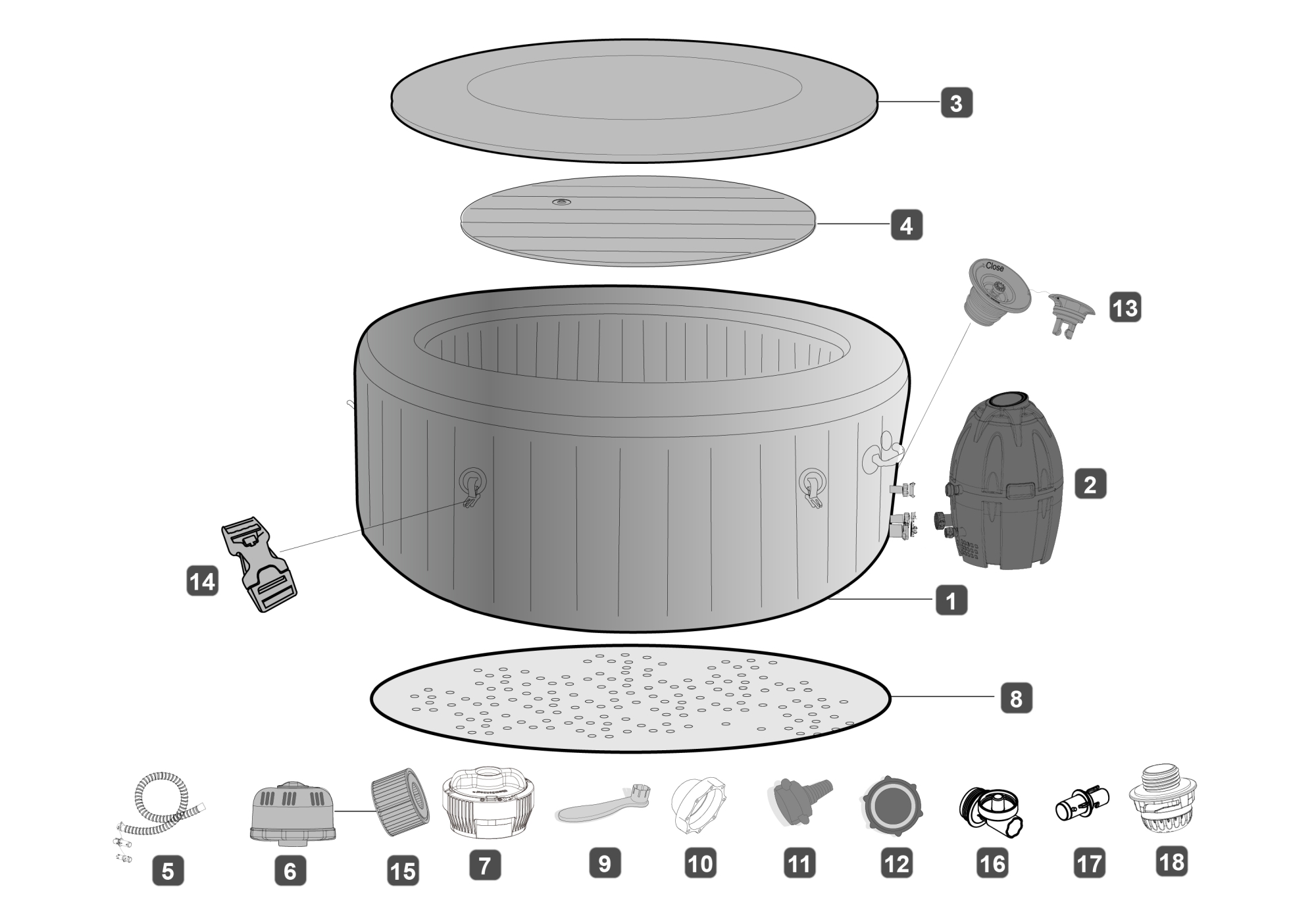 3

4

Close

13

2

14

1

8

5

6

15

7

9

10

11

12

16

17

18