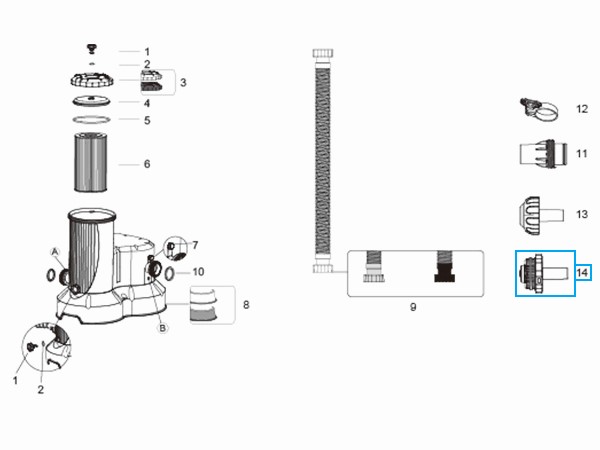 1
2
3
4
5
6
A
7
10
8
B
1
2
9
12
11
13
14