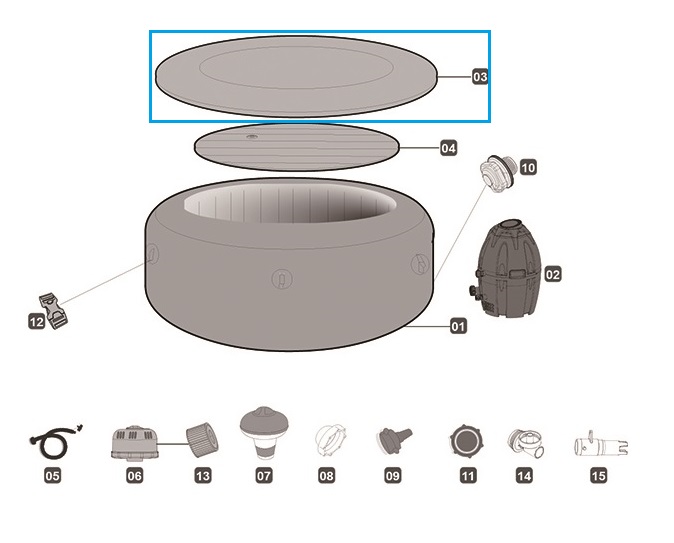 03
04
10
02
12
01
05
06
13
07
08
09
11
14
15