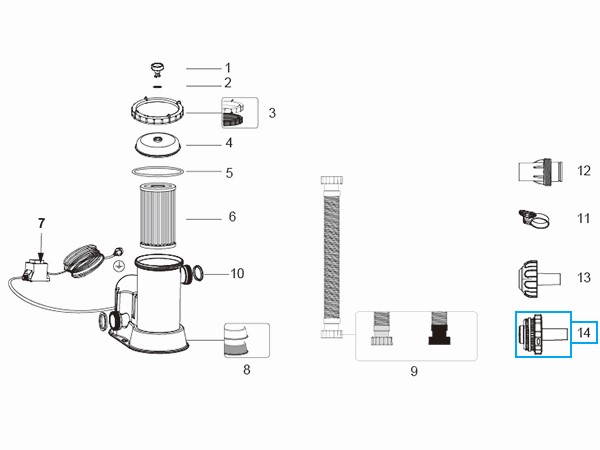 1
2
3
4
5
6
7
10
8
9
12
11
13
14