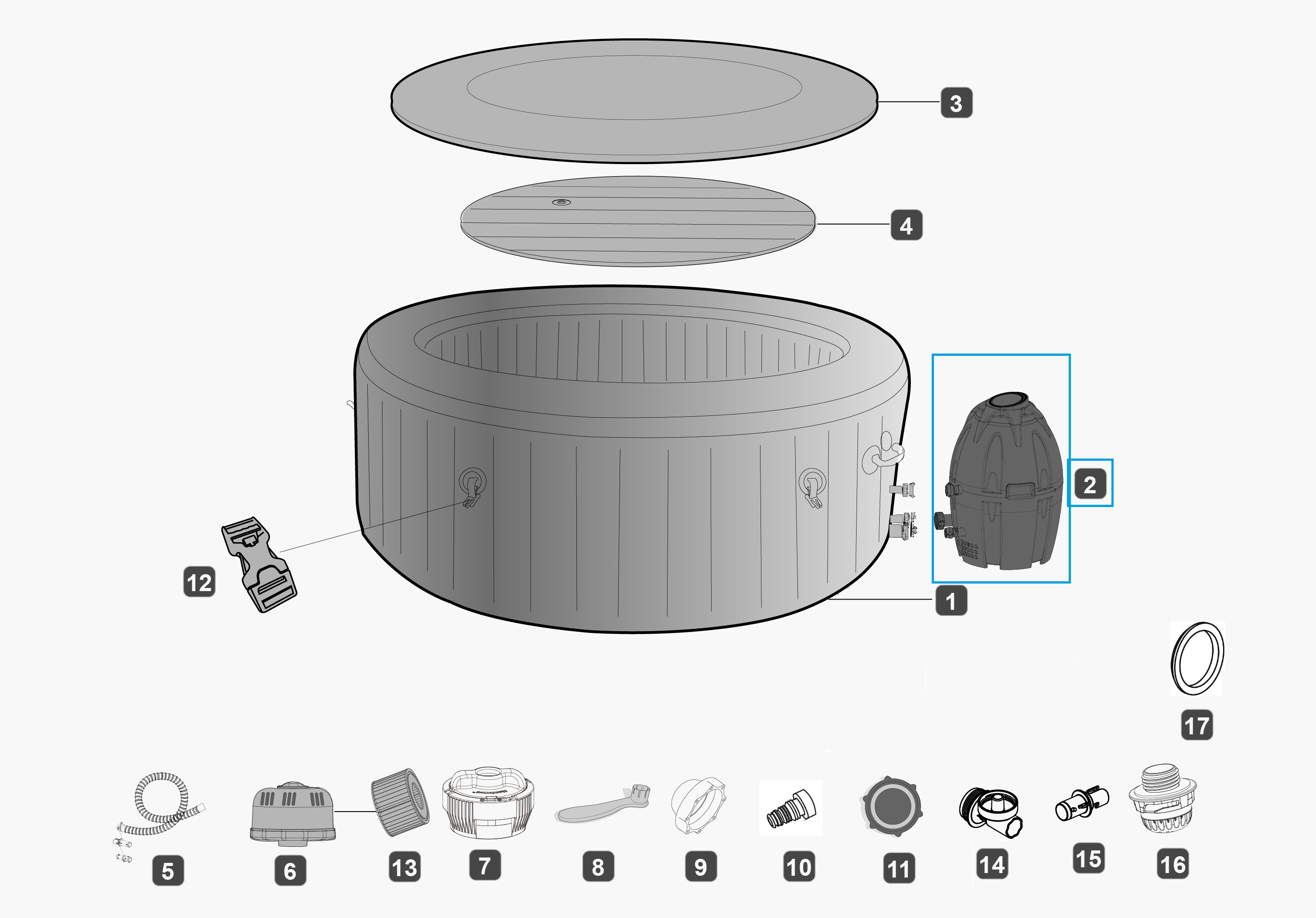 3

4

2

12

1

17

5

6

13

7

8

9

10

11

14

15

16