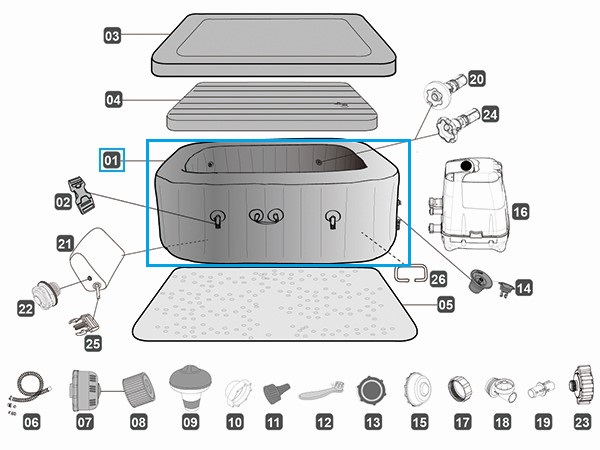 03
04
20
24
01
02
16
21
26
14
22
05
25
06
07
08
09
10
11
12
13
15
17
18
19
23