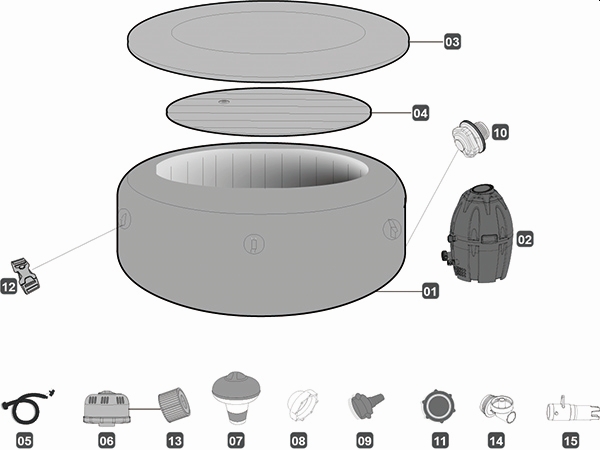 03

04

10

02

12

01

05

06

13

07

08

09

11

14

15