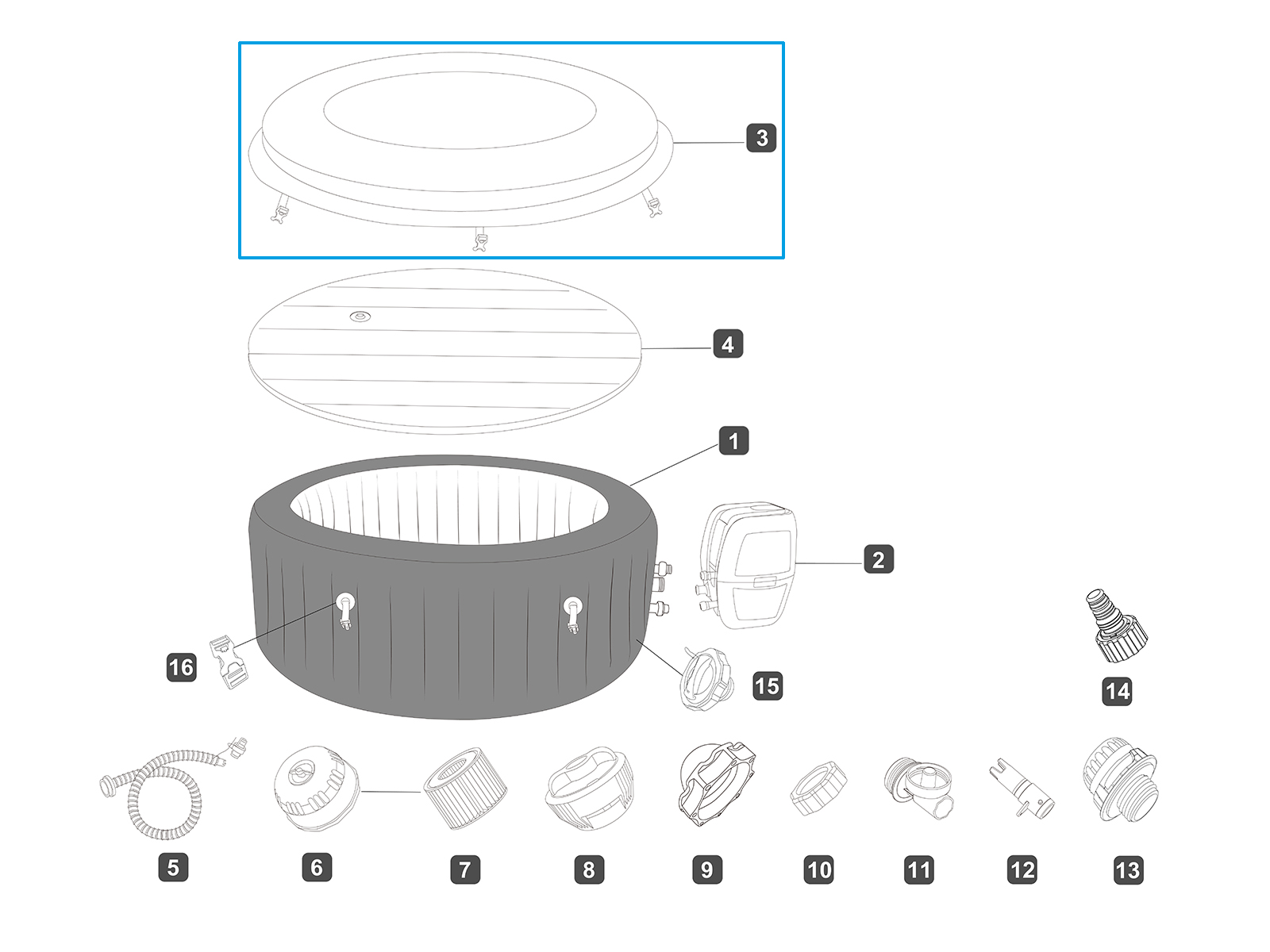 3
4
1
2
14
16
15
5
6
7
8
9
10
11
12
13