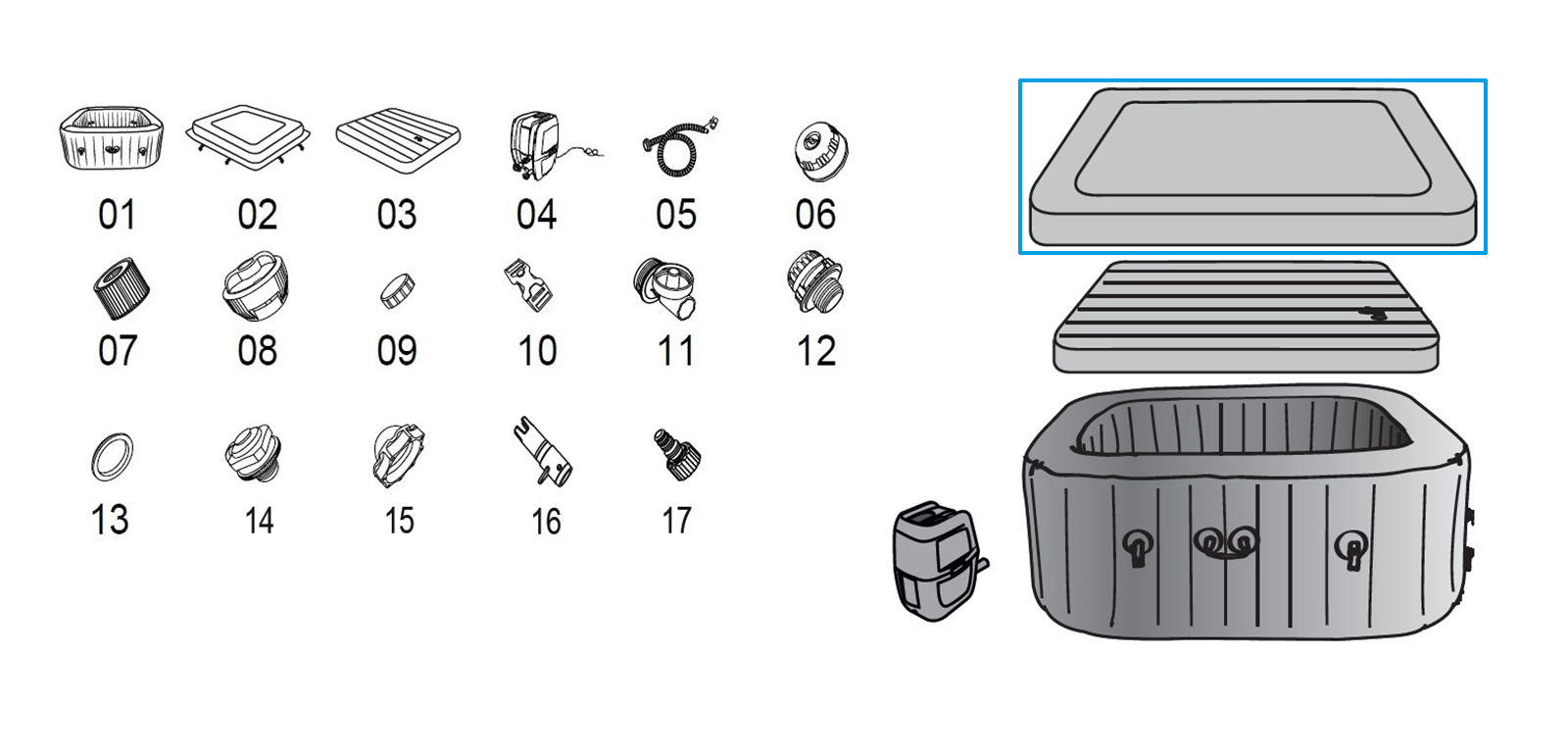 01 02 03 04 05 06

07 08 09 10 11 12

13 14 15 16 17