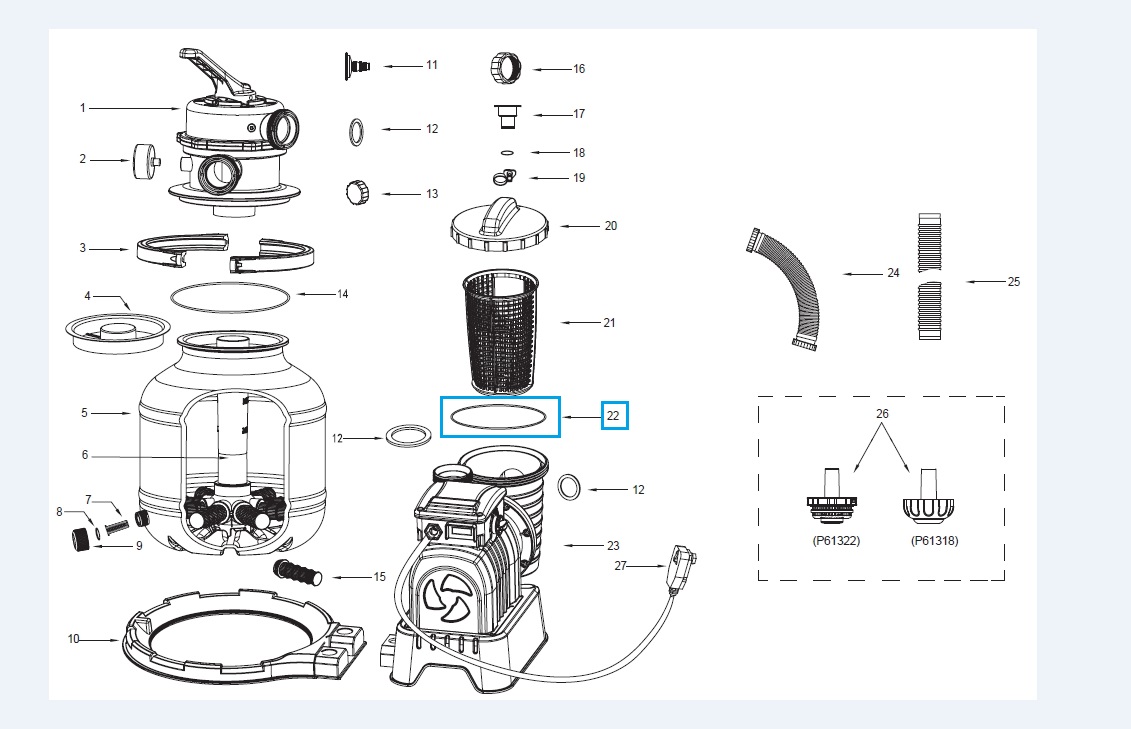 1
2
3
4
5
6
7
8
9
10
11
12
13
14
12
15
16
17
18
19
20
21
22
12
23
27
24
25
26
(P61322)
(P61318)