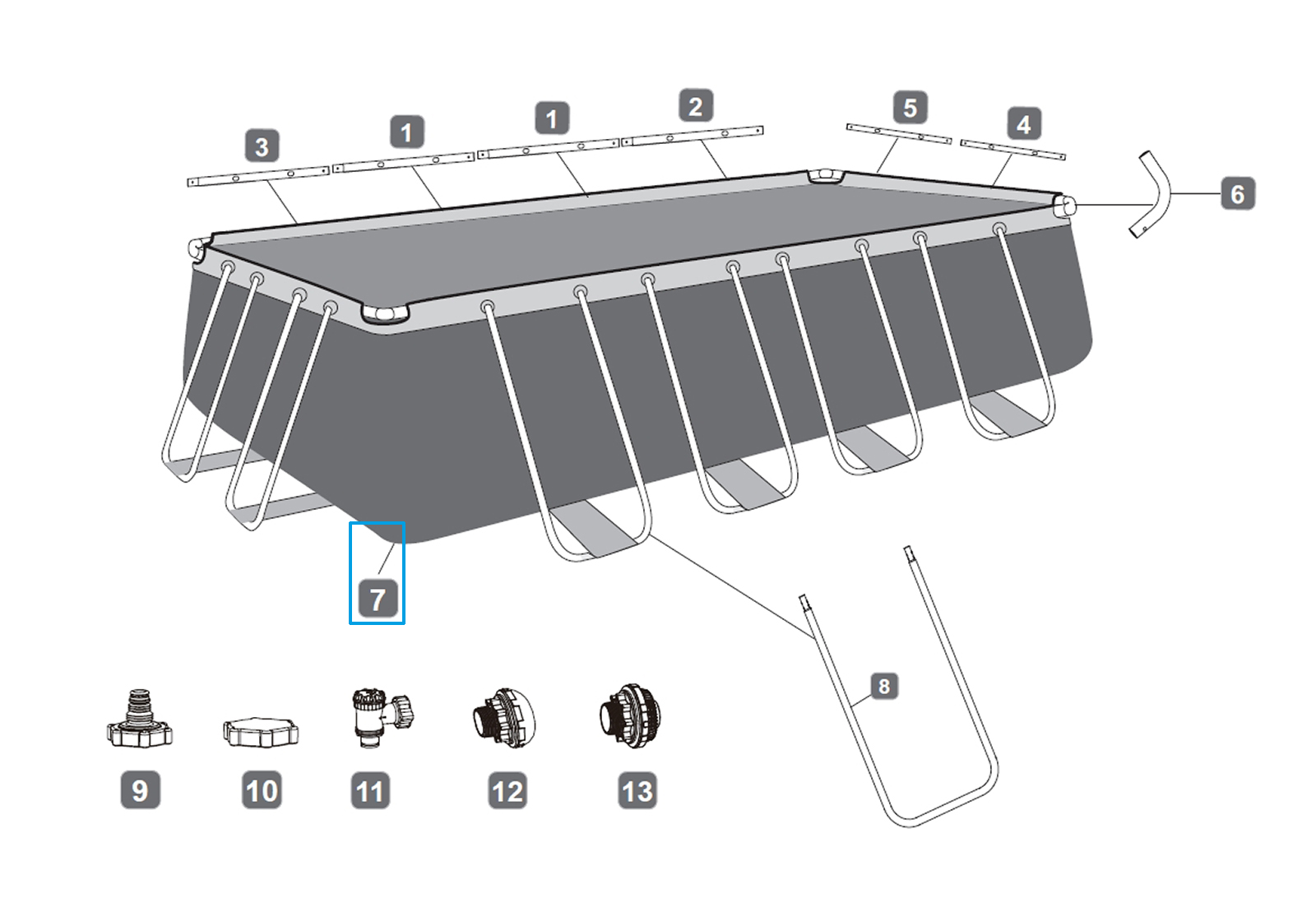 3
1
1
2
5
4
6
7
8
9
10
11
12
13